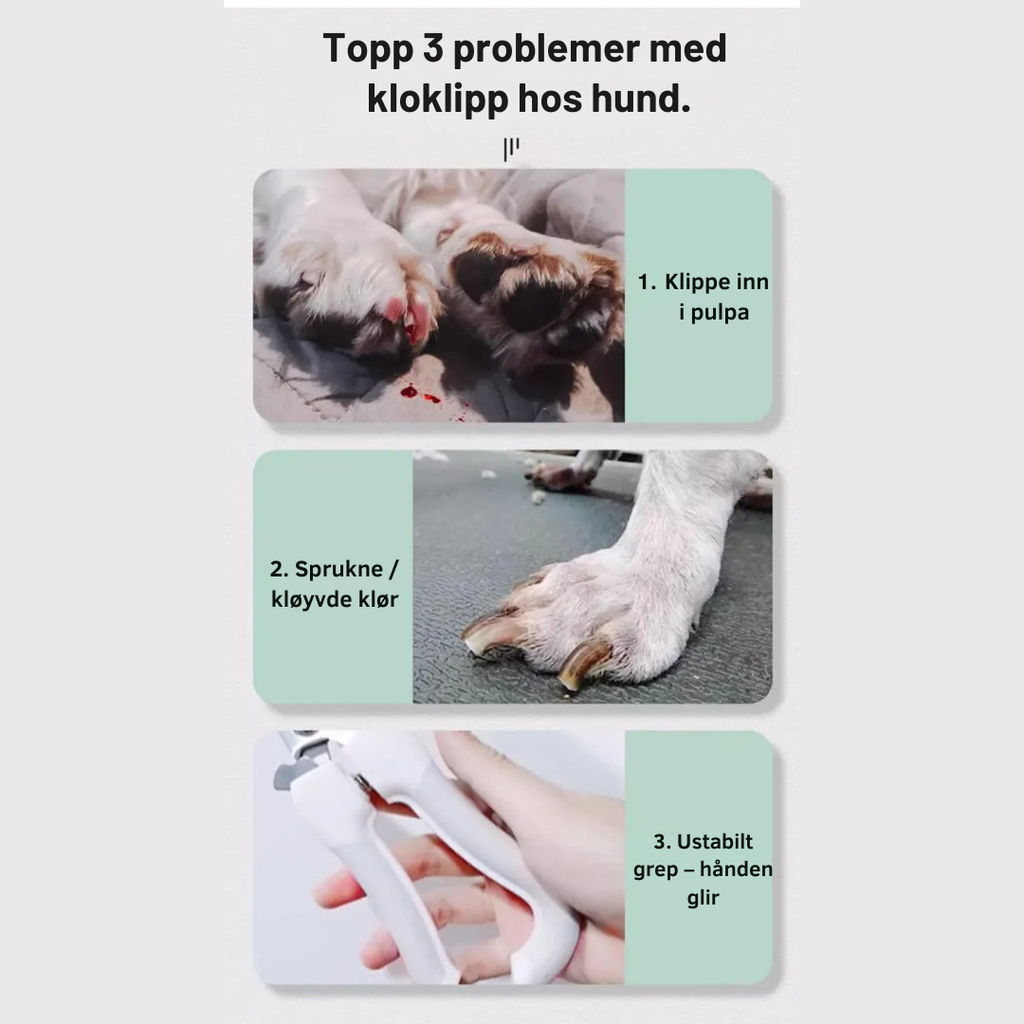 Topp 3 problemer med kloklipp hos hund.

1. Klippe inn i pulpa

2. Sprukne / kløyvde klør

3. Ustabilt grep – hånden glir