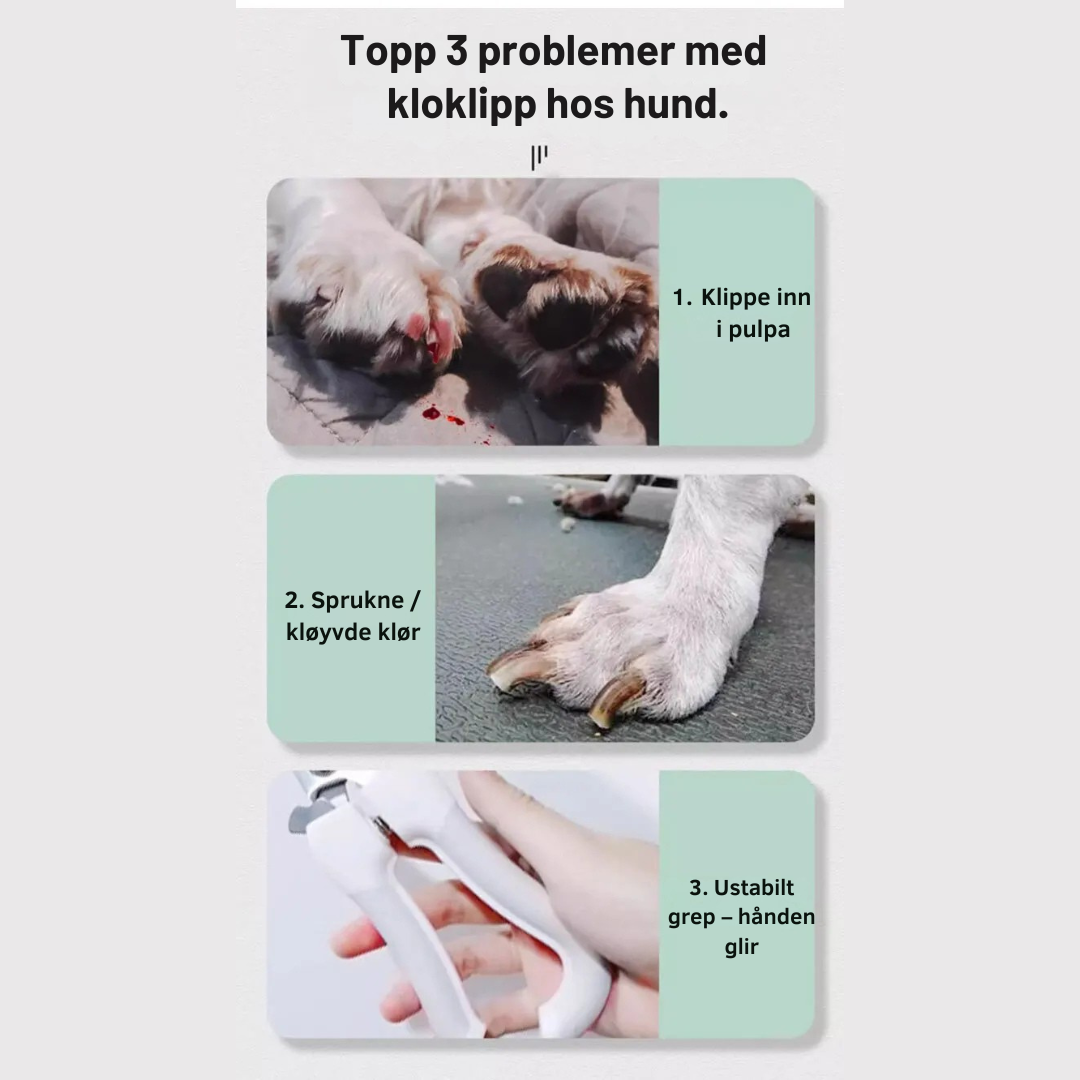 Topp 3 problemer med kloklipp hos hund.

1. Klippe inn i pulpa

2. Sprukne / kløyvde klør

3. Ustabilt grep – hånden glir